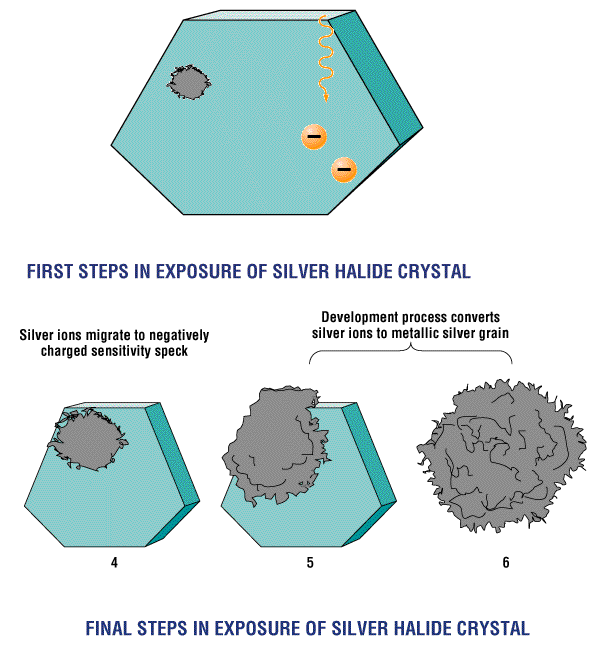 FIRST STEPS IN EXPOSURE OF SILVER HALIDE CRYSTAL

Silver ions migrate to negatively charged sensitivity speck

Development process converts silver ions to metallic silver grain

4

5

6

FINAL STEPS IN EXPOSURE OF SILVER HALIDE CRYSTAL